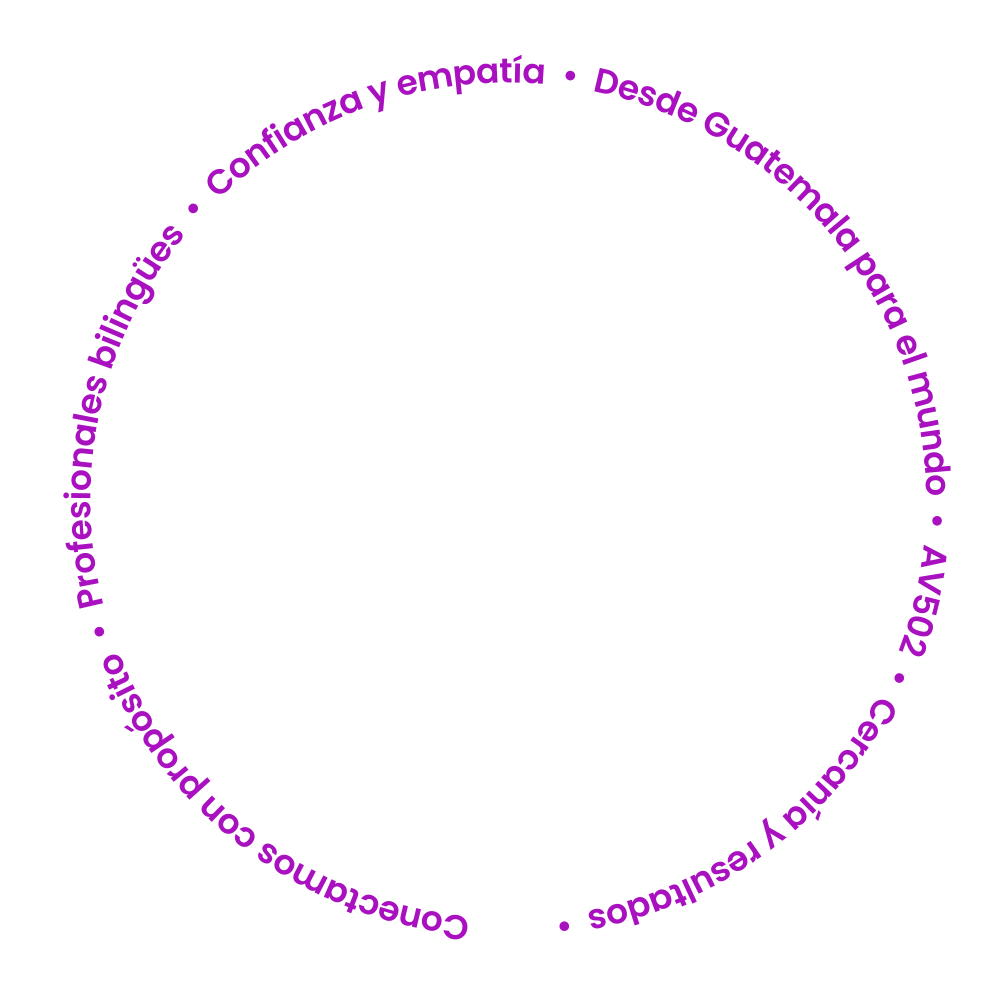 Confianza y empatía • Desde Guatemala para el mundo • AV502 • Cercanía y resultados • Conectamos con propósito • Profesionales bilingües •